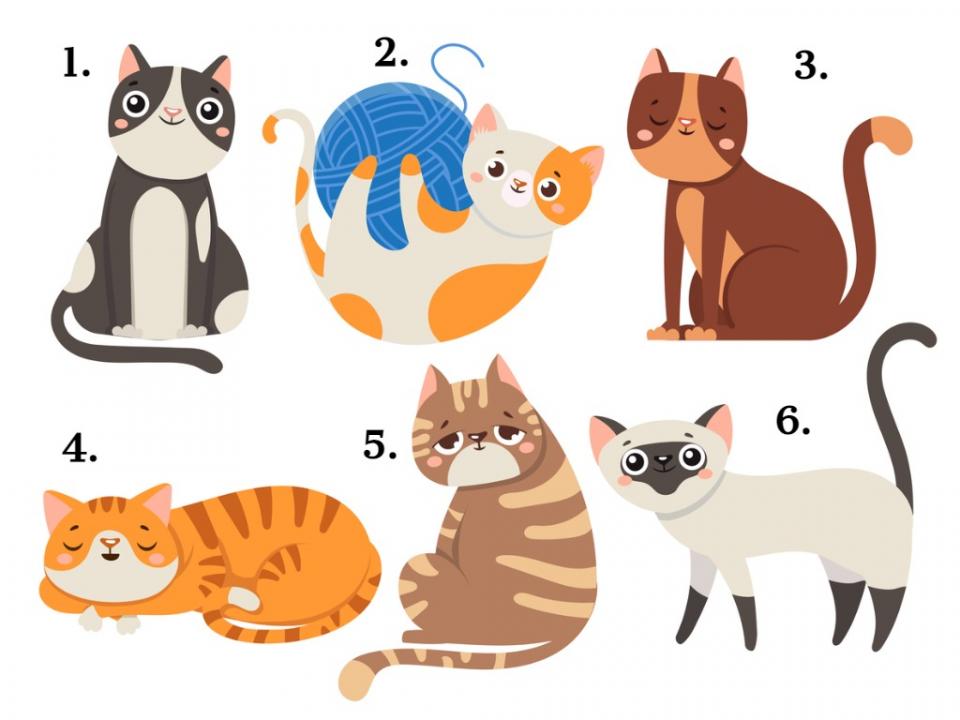 1.

2.

3.

4.

5.

6.