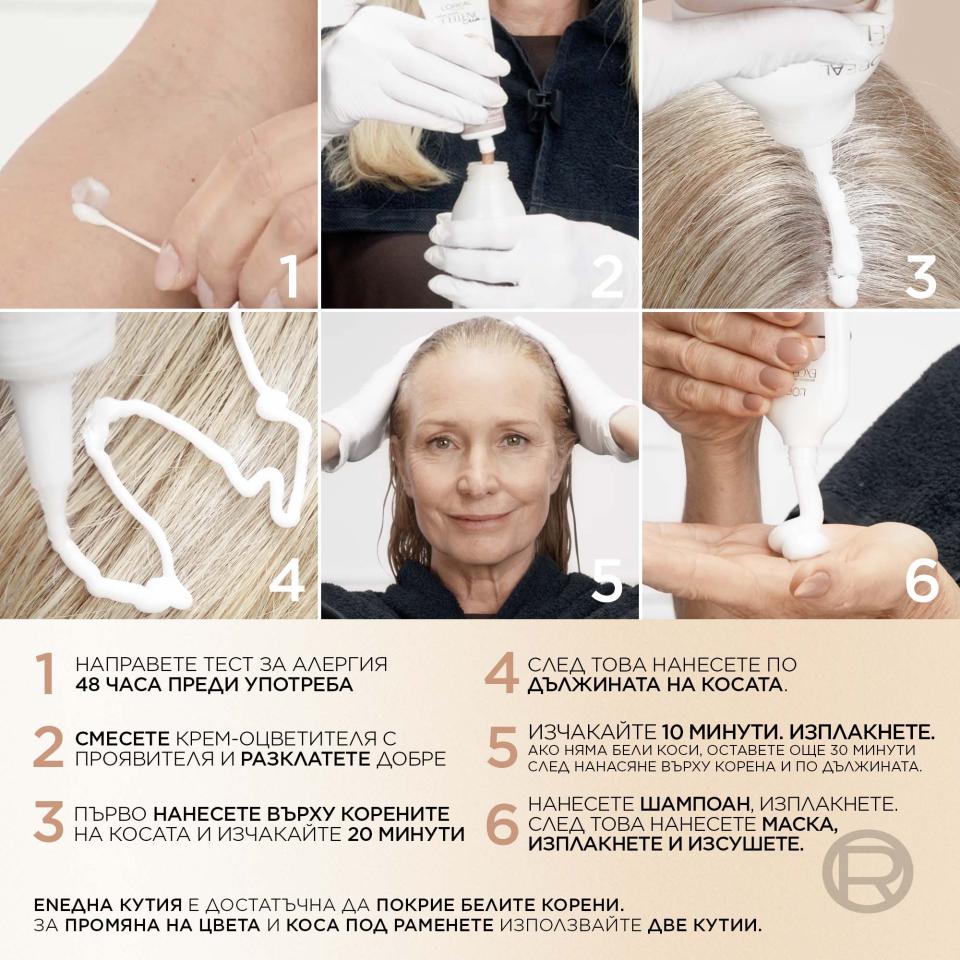 1

2

3

4

5

6

1 НАПРАВЕТЕ ТЕСТ ЗА АЛЕРГИЯ 48 ЧАСА ПРЕДИ УПОТРЕБА

2 СМЕСЕТЕ КРЕМ-ОЦВЕТИТЕЛЯ С ПРОЯВИТЕЛЯ И РАЗКЛАТЕТЕ ДОБРЕ

3 ПЪРВО НАНЕСЕТЕ ВЪРХУ КОРЕНИТЕ НА КОСАТА И ИЗЧАКАЙТЕ 20 МИНУТИ

4 СЛЕД ТОВА НАНЕСЕТЕ ПО ДЪЛЖИНАТА НА КОСАТА.

5 ИЗЧАКАЙТЕ 10 МИНУТИ. ИЗПЛАКНЕТЕ. АКО НЯМА БЕЛИ КОСИ, ОСТАВЕТЕ ОЩЕ 30 МИНУТИ СЛЕД НАНАСЯНЕ ВЪРХУ КОРЕНА И ПО ДЪЛЖИНАТА.

6 НАНЕСЕТЕ ШАМПОАН, ИЗПЛАКНЕТЕ. СЛЕД ТОВА НАНЕСЕТЕ МАСКА, ИЗПЛАКНЕТЕ И ИЗСУШЕТЕ.

ЕNЕДНА КУТИЯ Е ДОСТАТЪЧНА ДА ПОКРИЕ БЕЛИТЕ КОРЕНИ. ЗА ПРОМЯНА НА ЦВЕТА И КОСА ПОД РАМЕНЕТЕ ИЗПОЛЗВАЙТЕ ДВЕ КУТИИ.